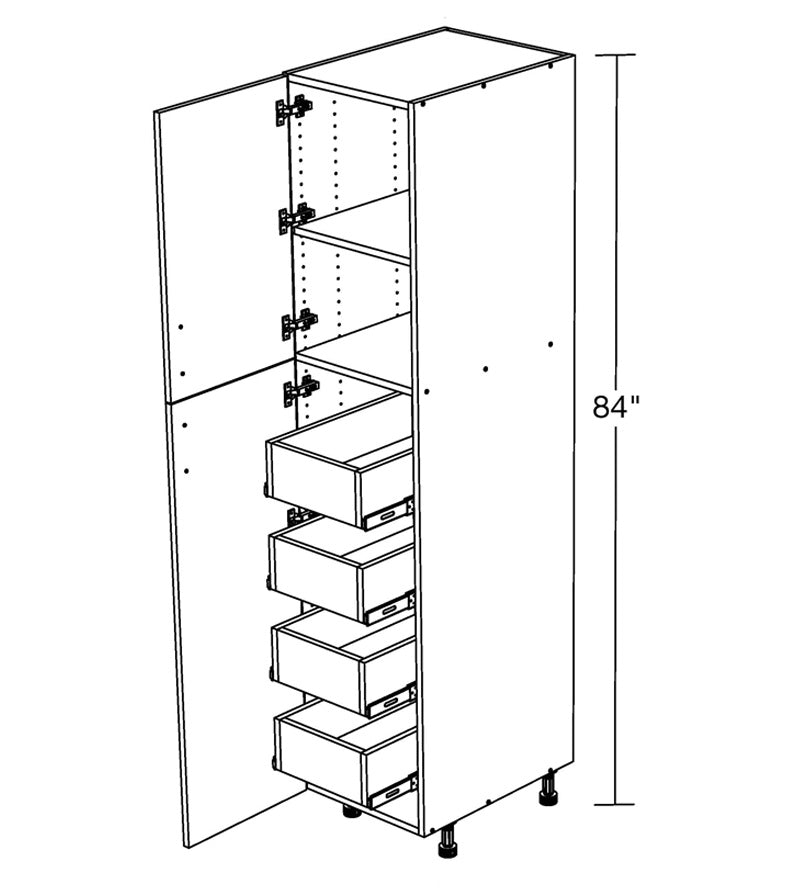 84"