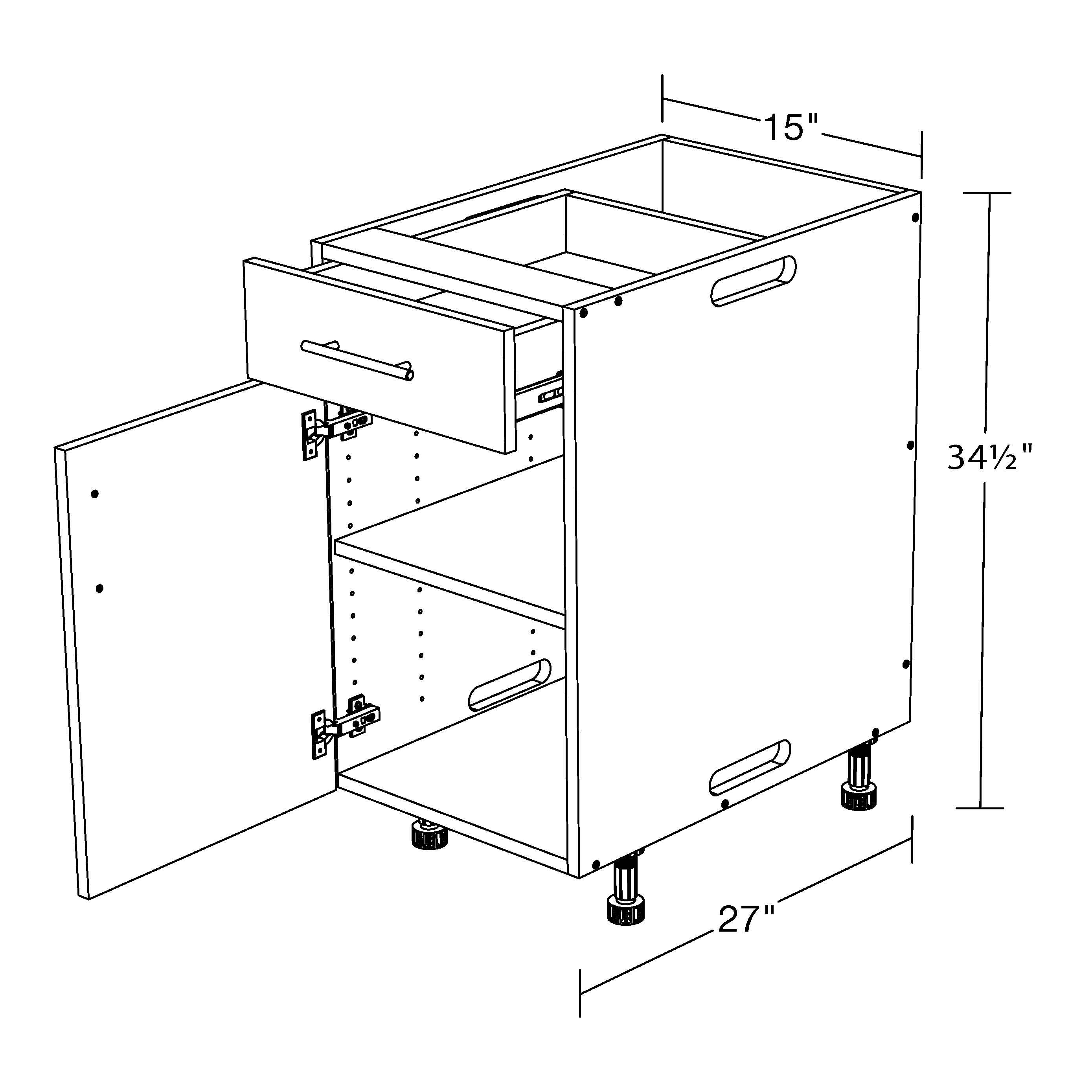 15"

34½"

27"