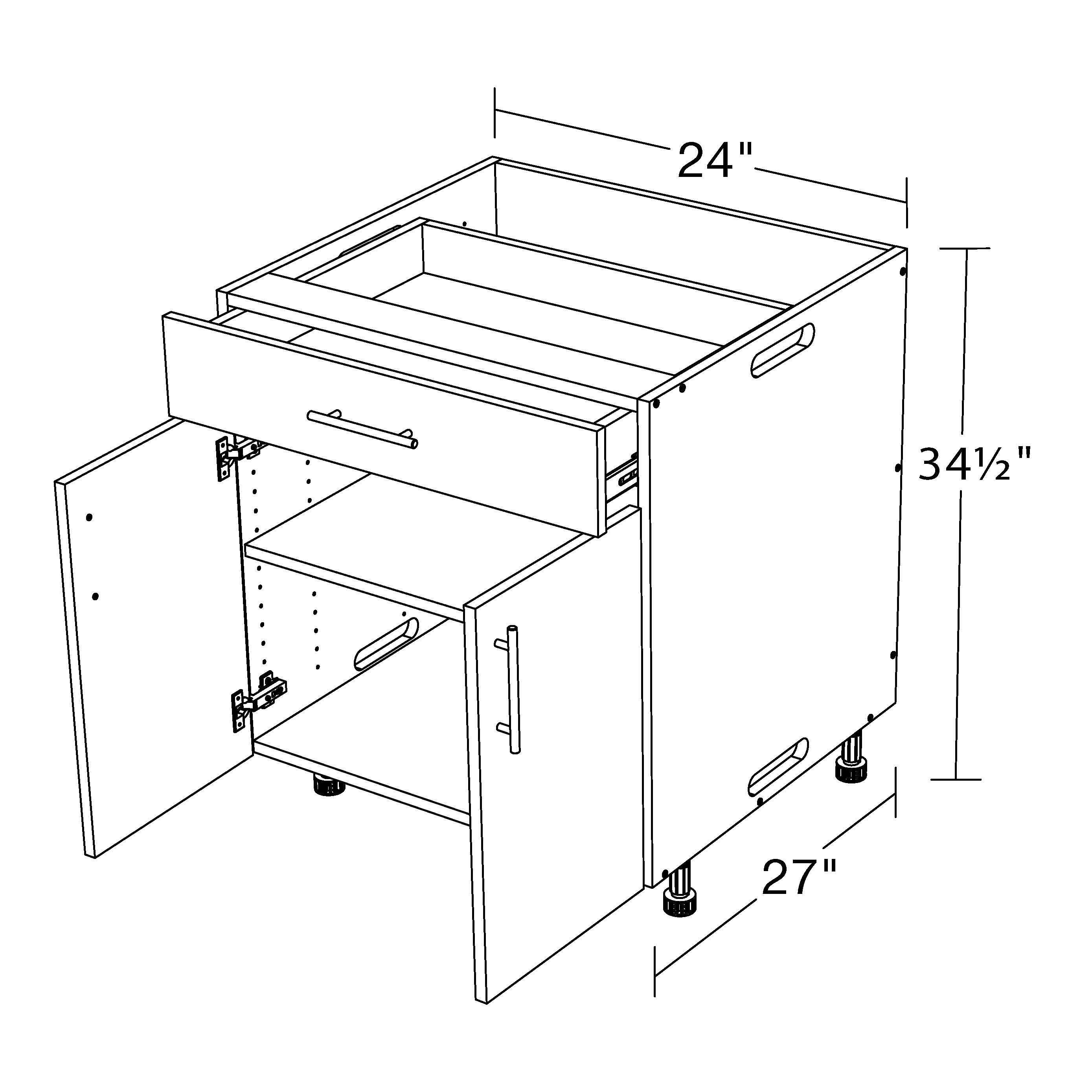 24"

34½"

27"