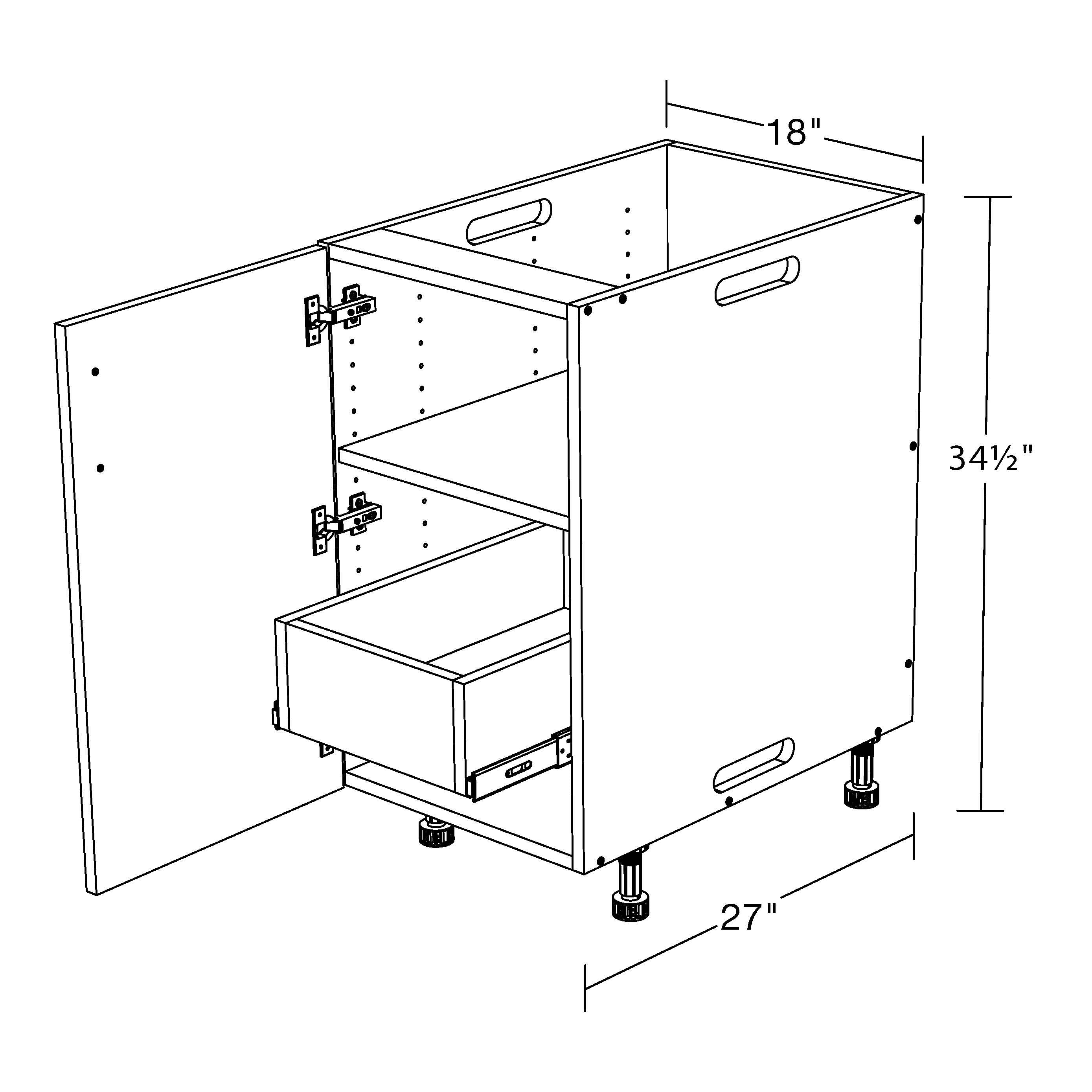 18"

34½"

27"