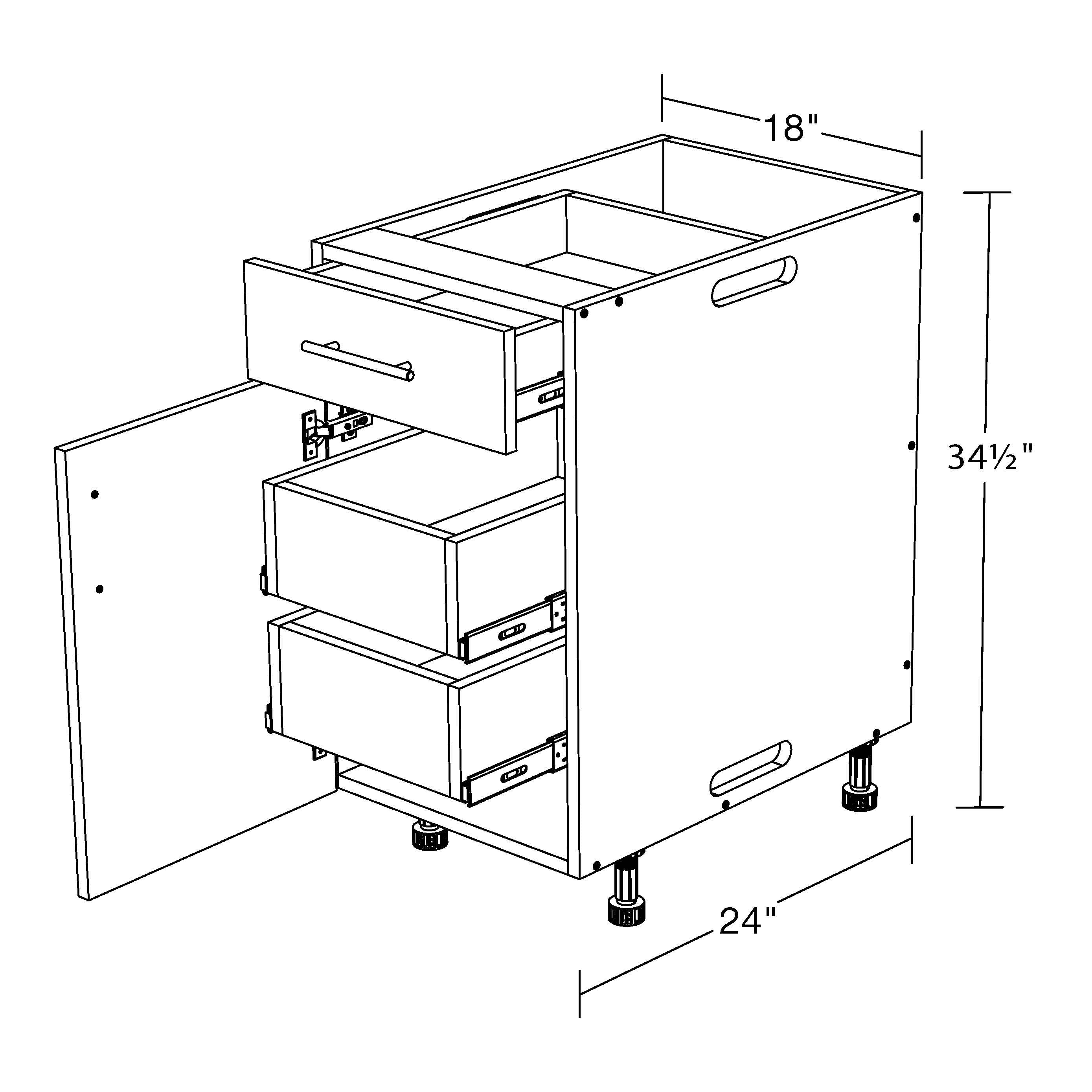 18"

34½"

24"