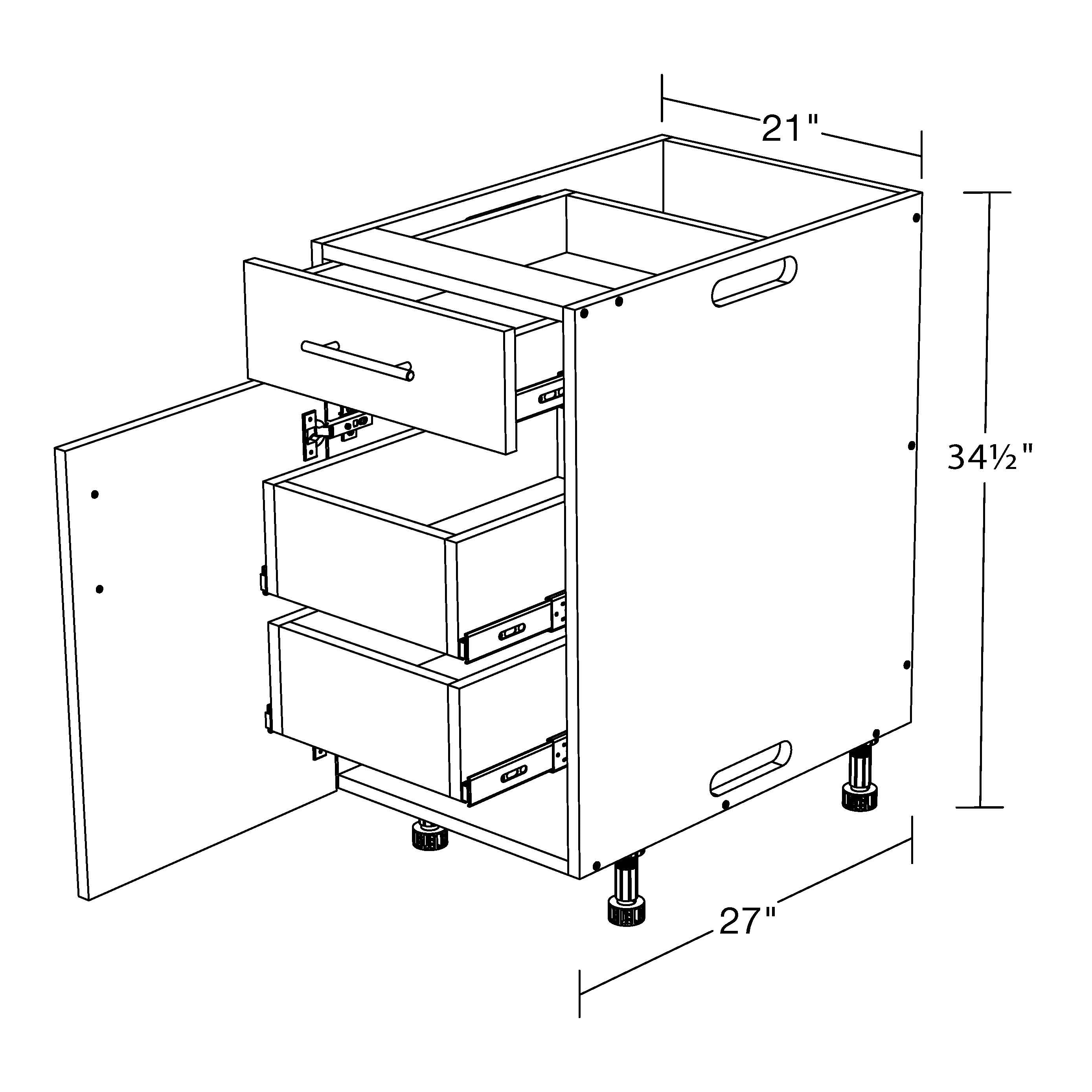 21"

34½"

27"