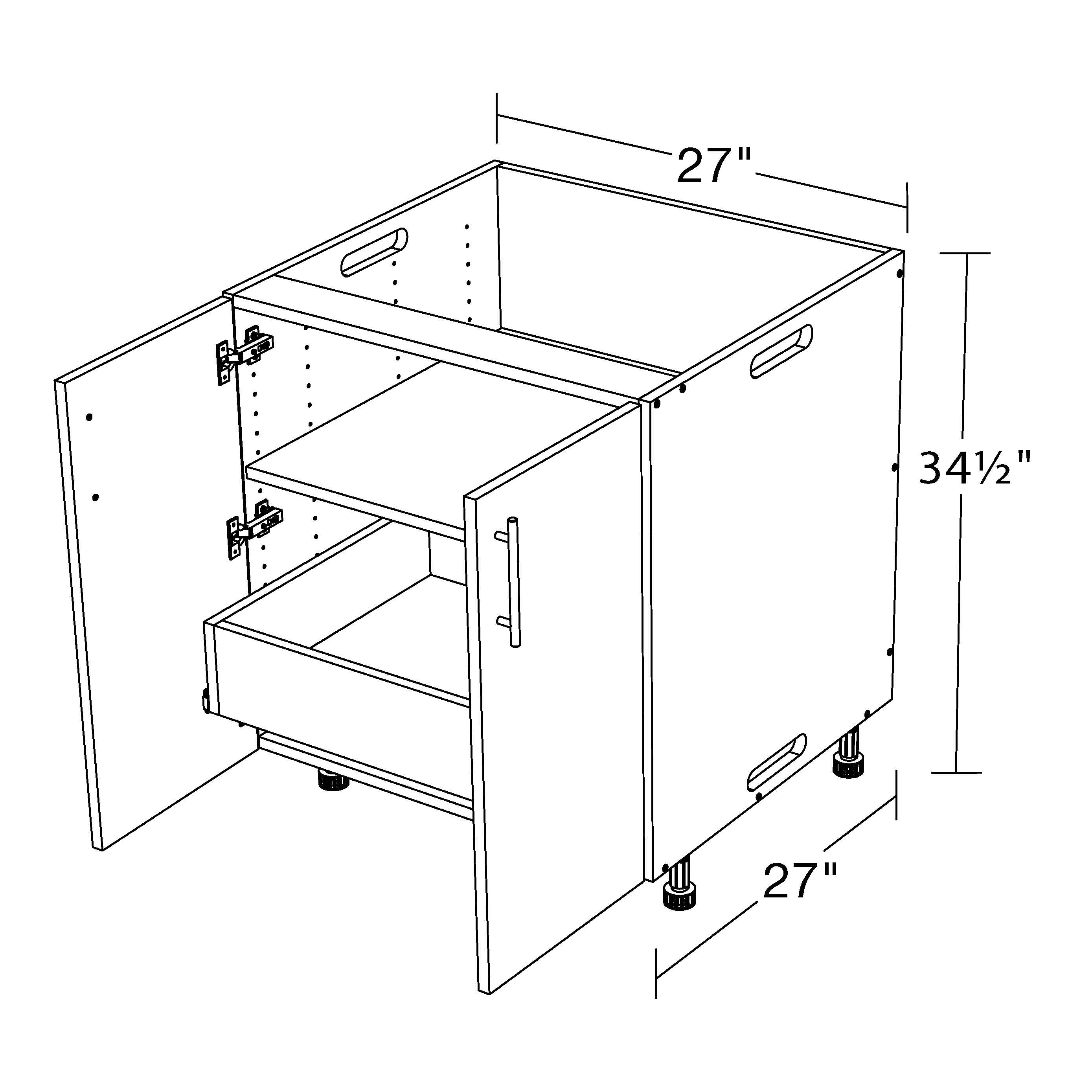 27"

34½"

27"