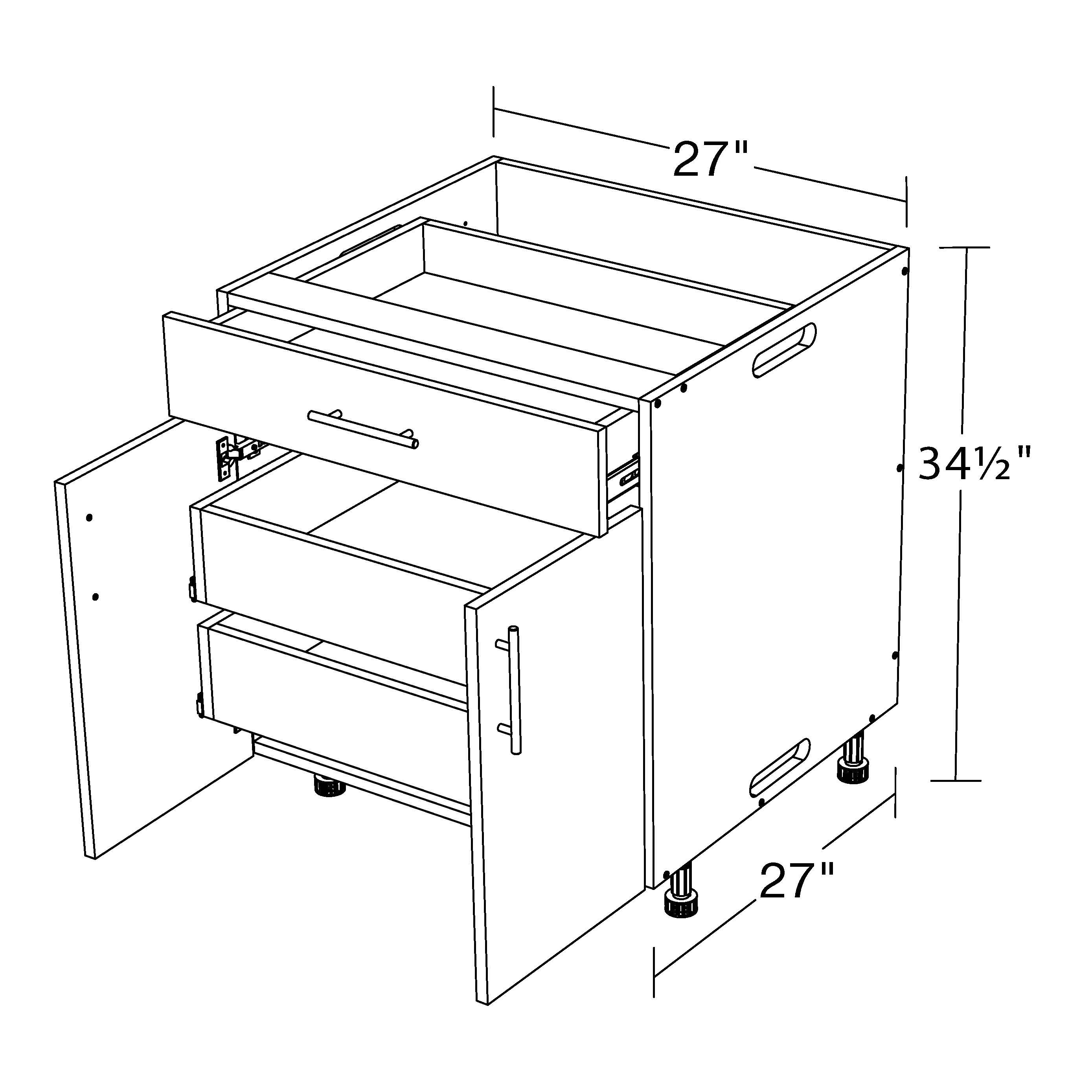 27"

34½"

27"