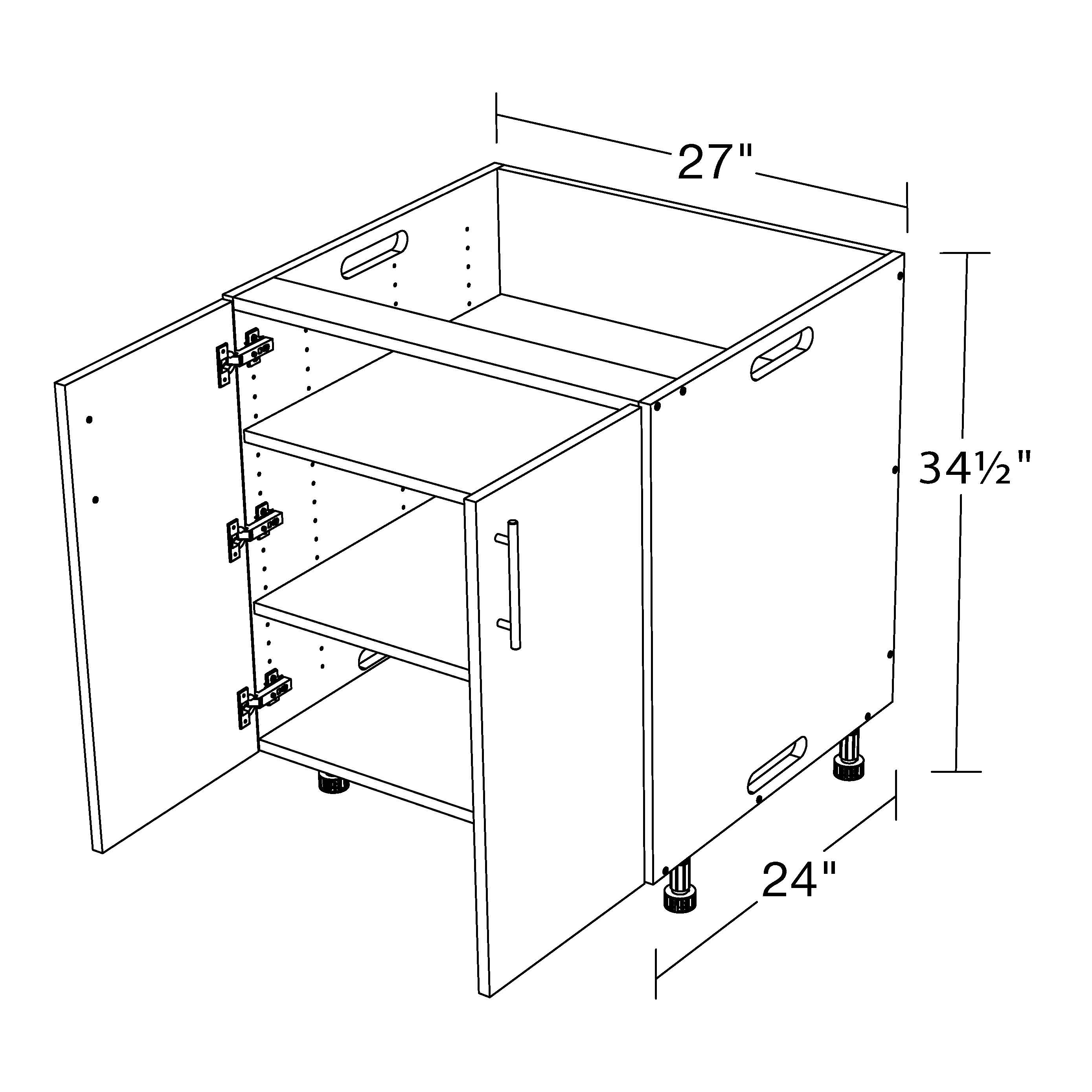 27"

34½"

24"