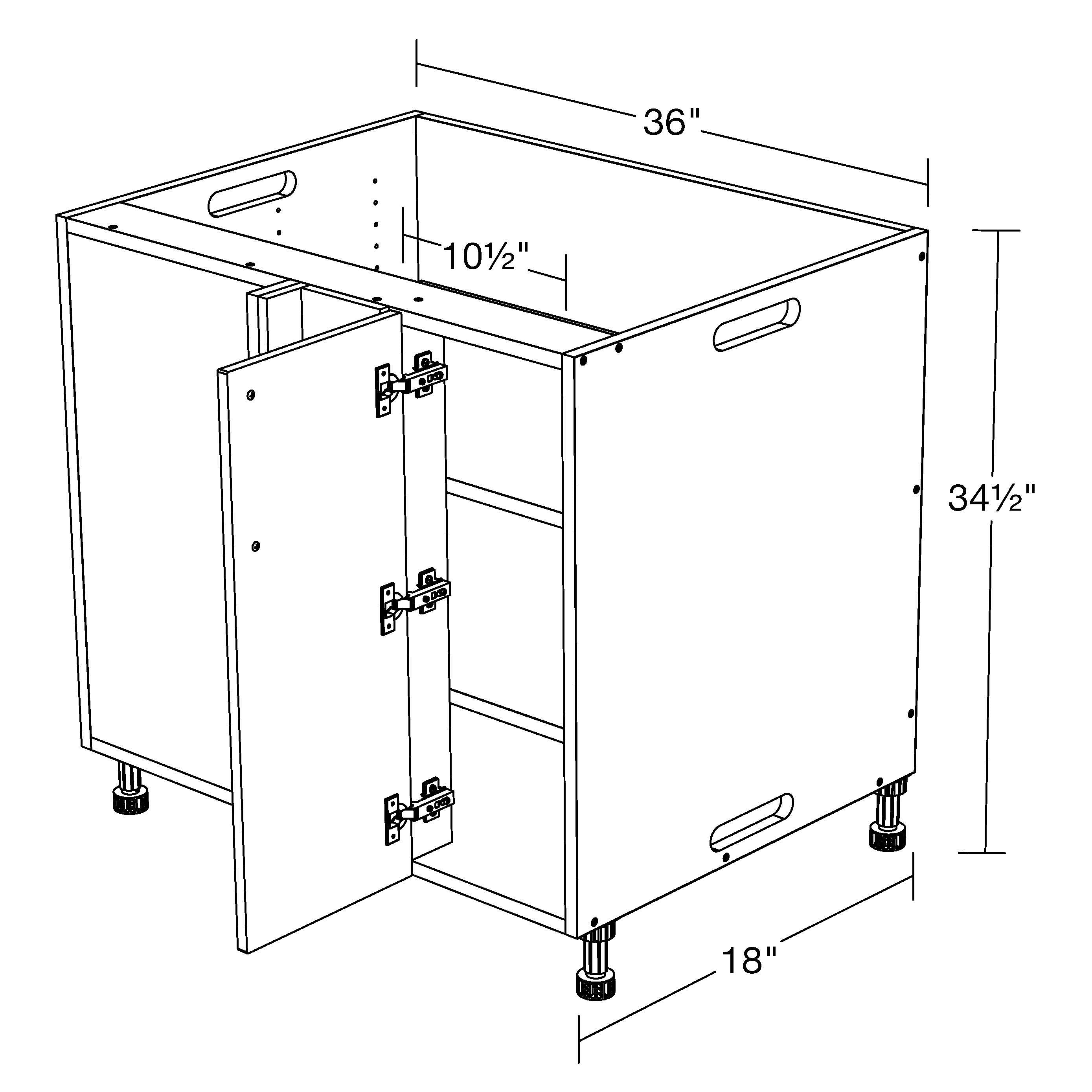 36"

10½"

34½"

18"