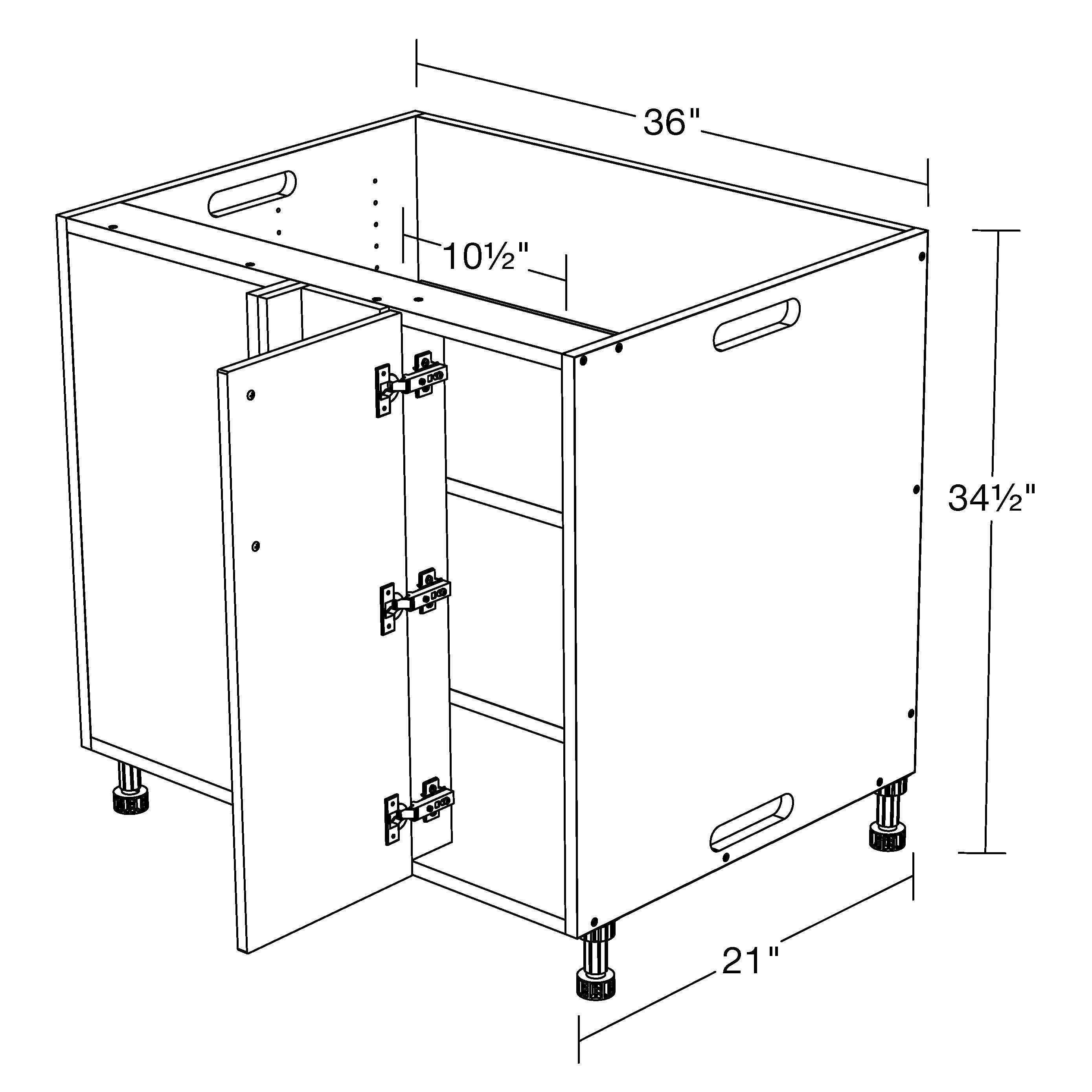 36"

10½"

34½"

21"