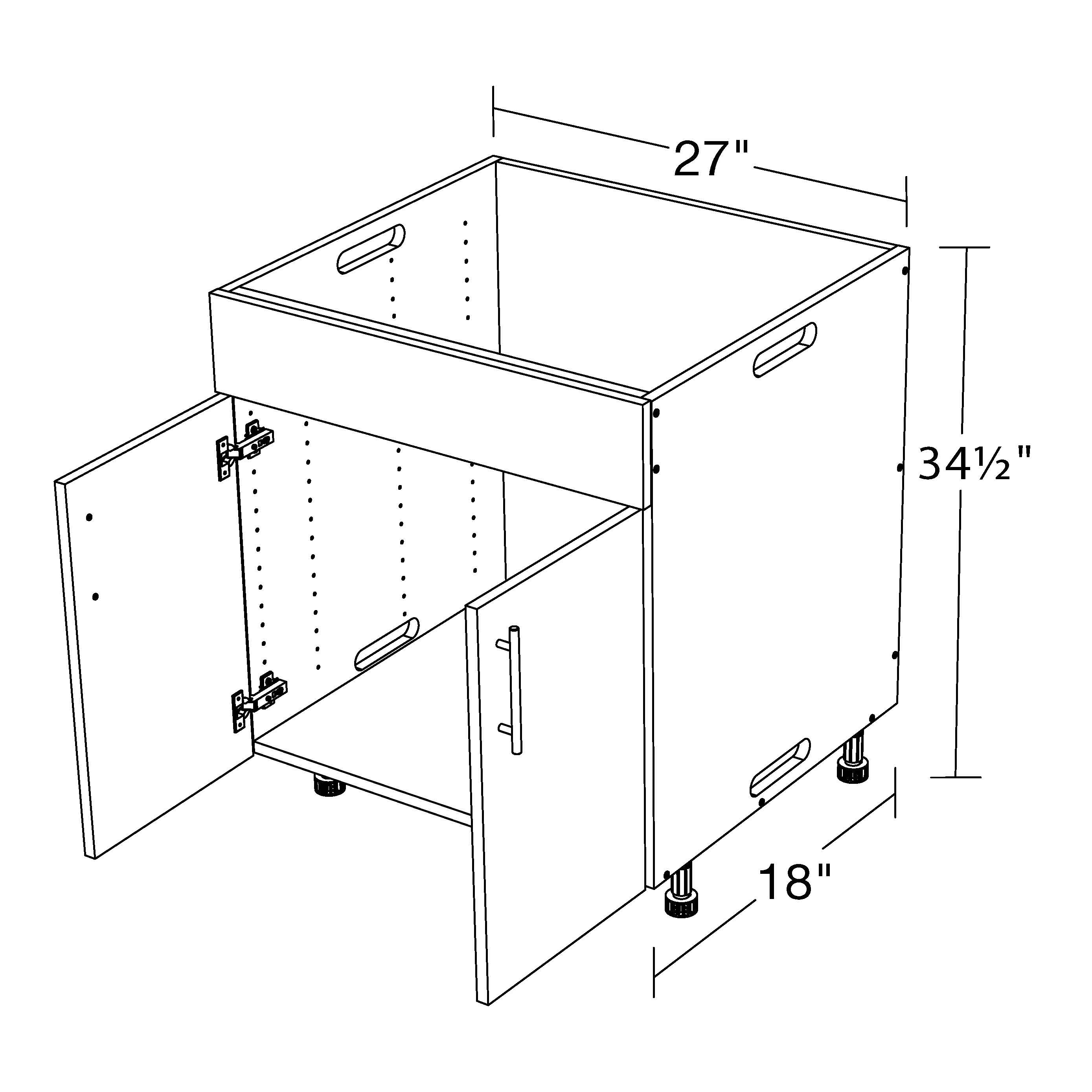 27"

34½"

18"