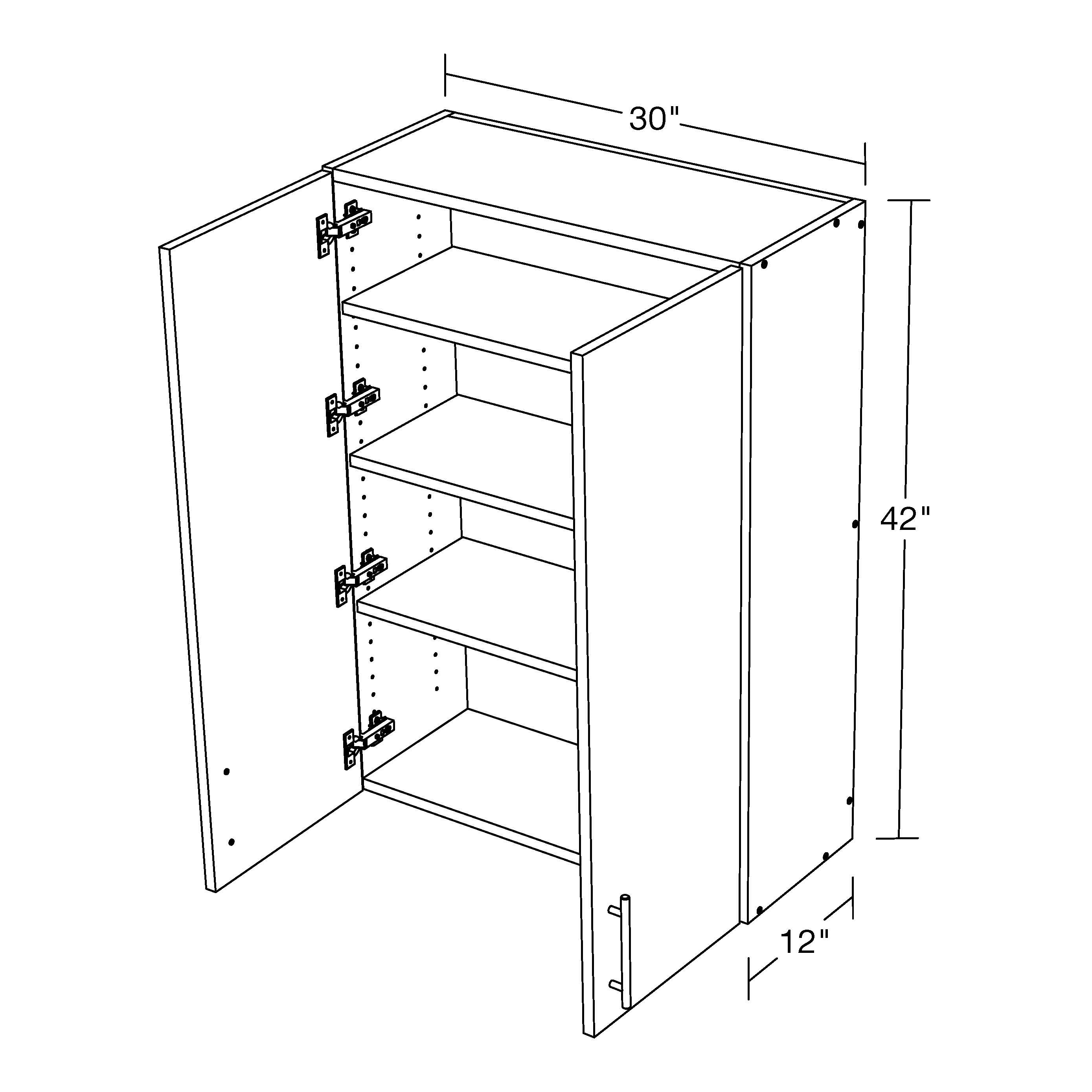 30"

42"

12"