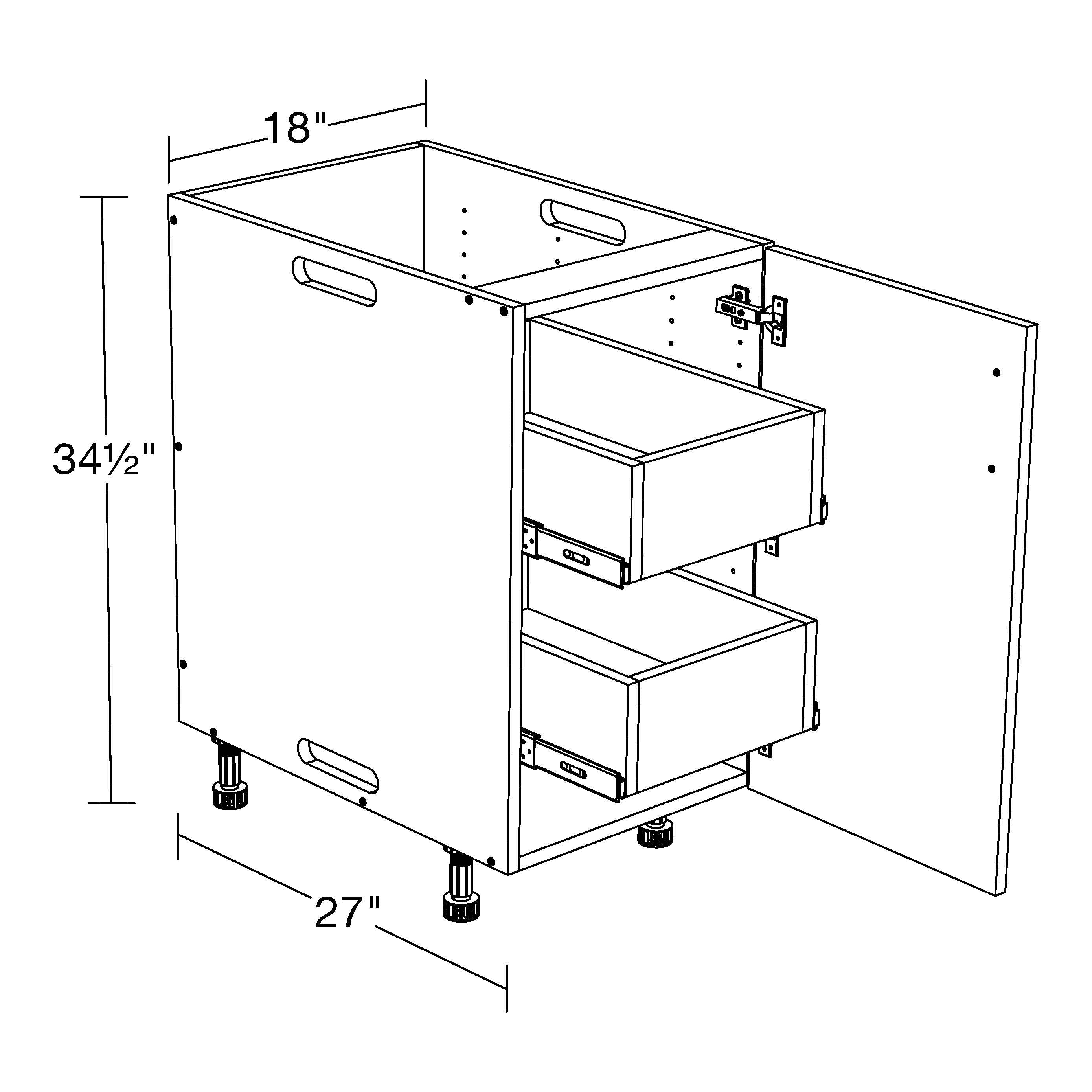 18"

34½"

27"