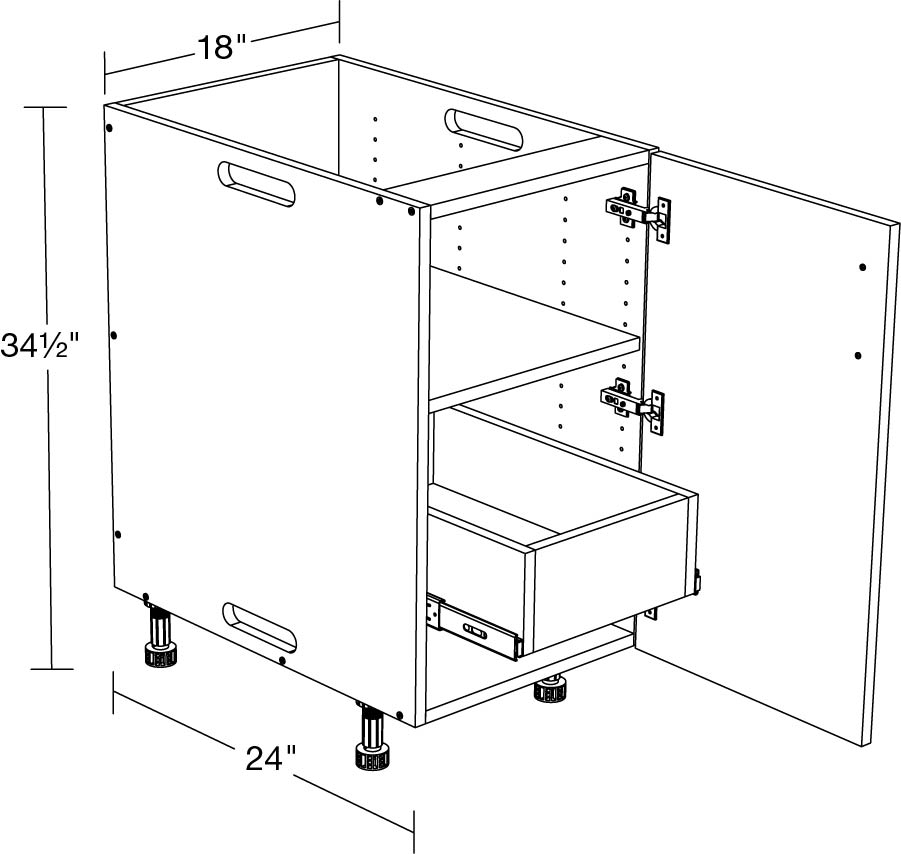 18"

34½"

24"