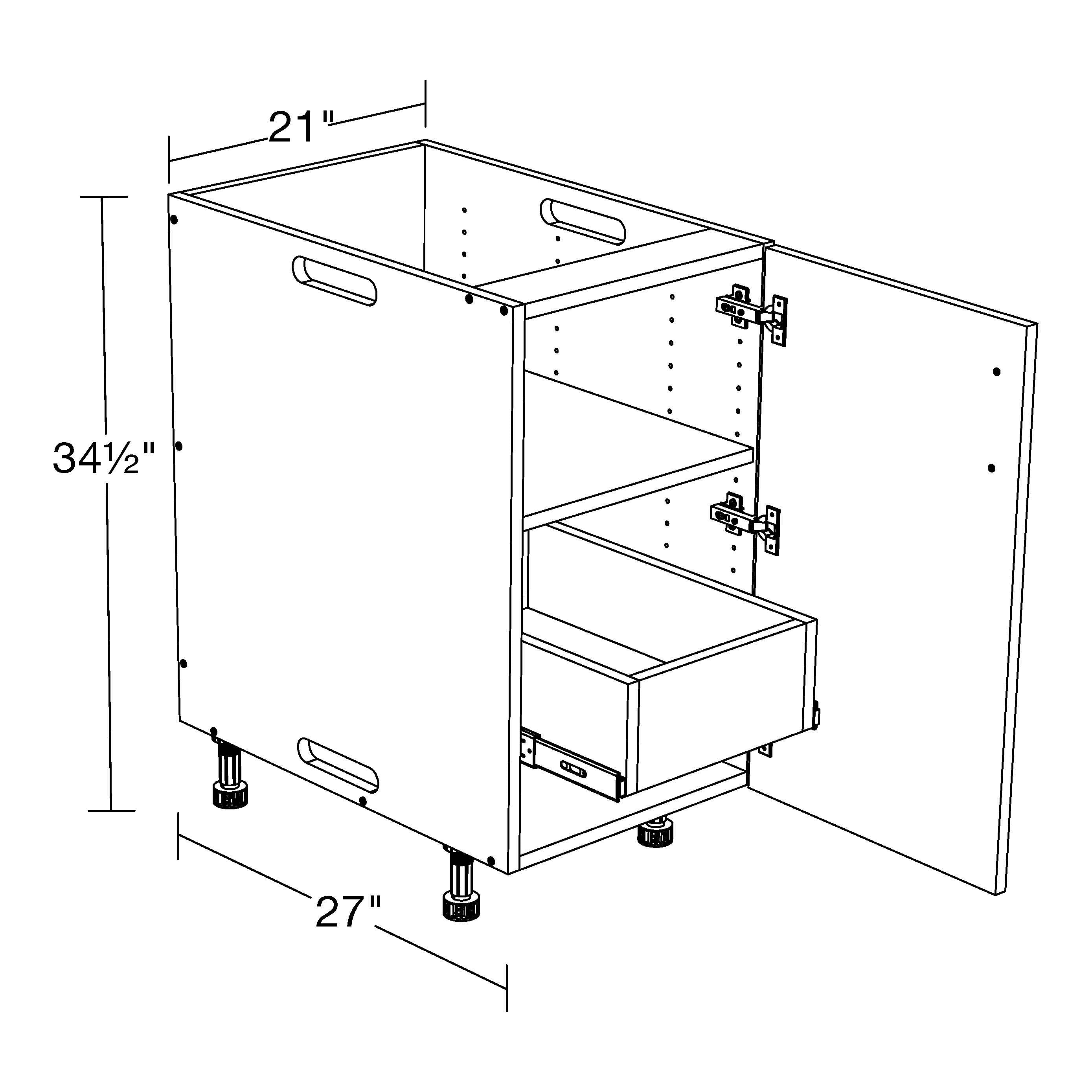 21"

34½"

27"