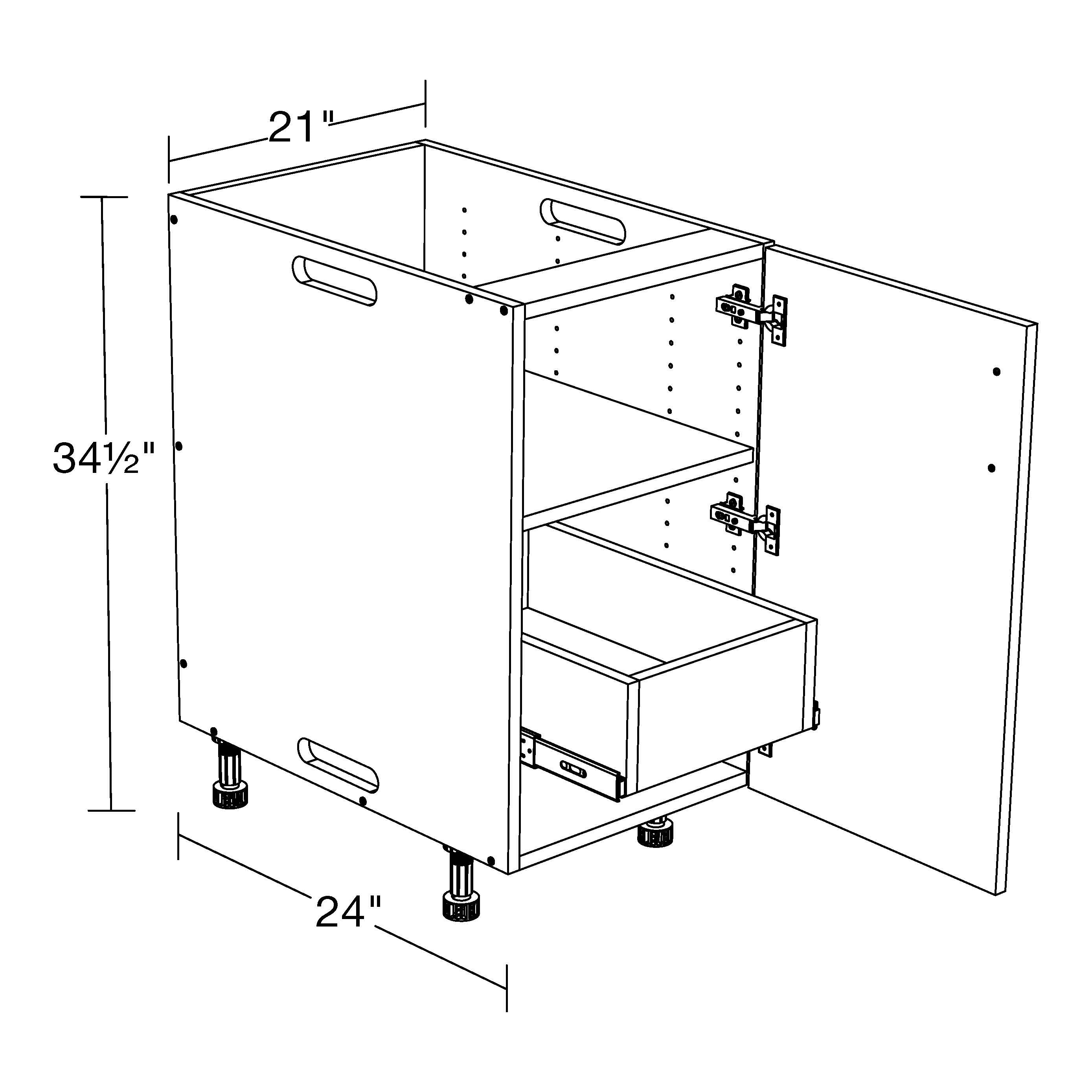 21"

34½"

24"