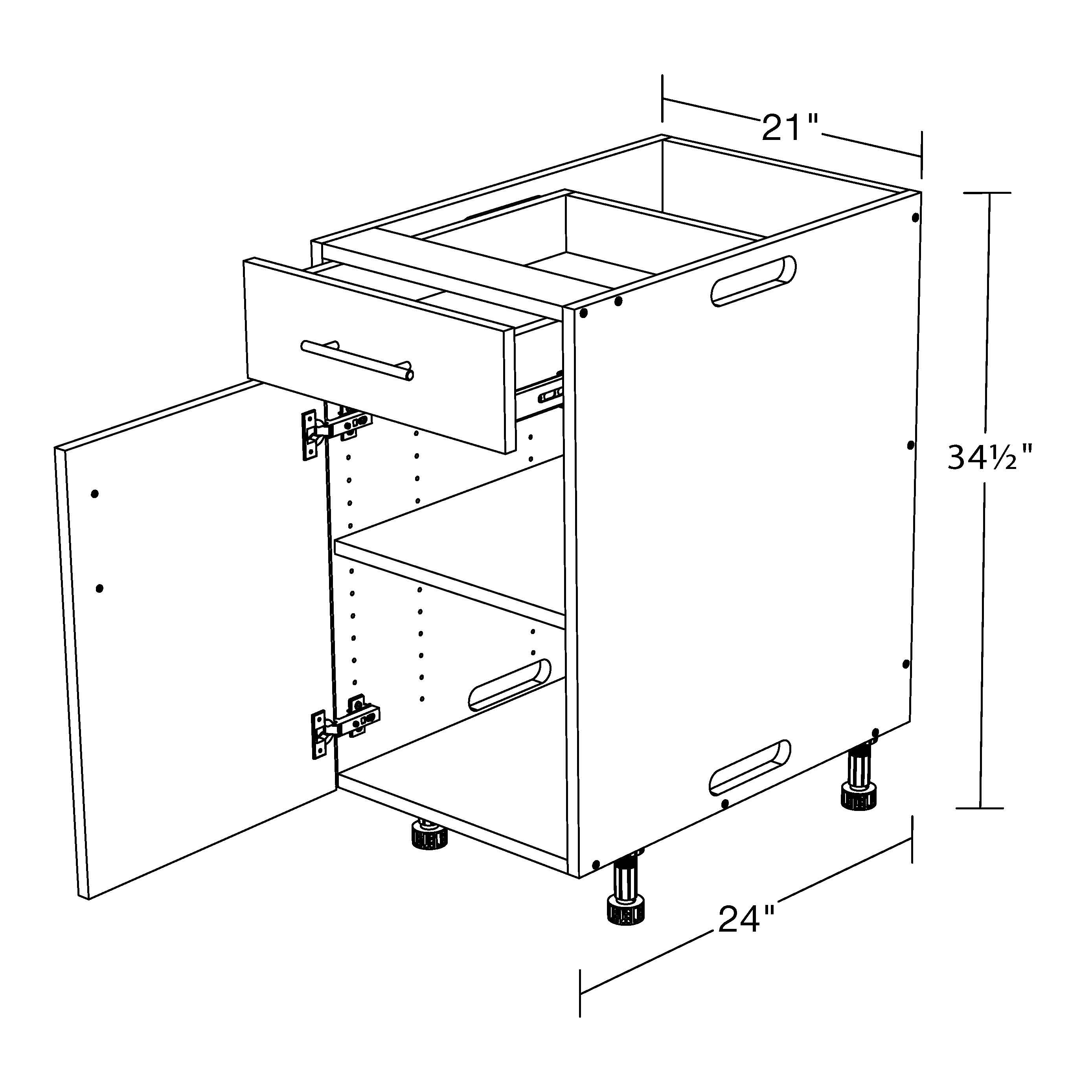 21"

34½"

24"