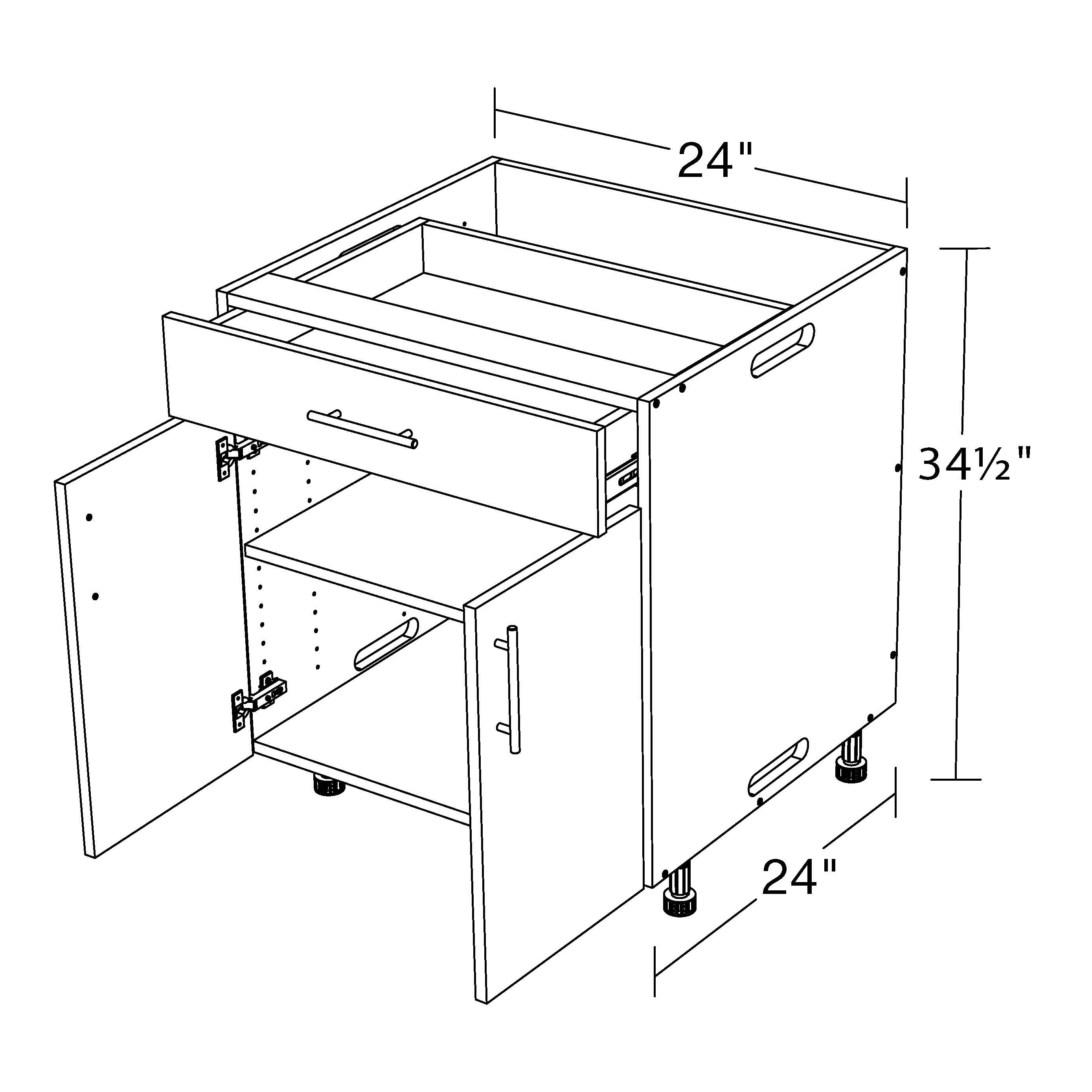 24"

34½"

24"