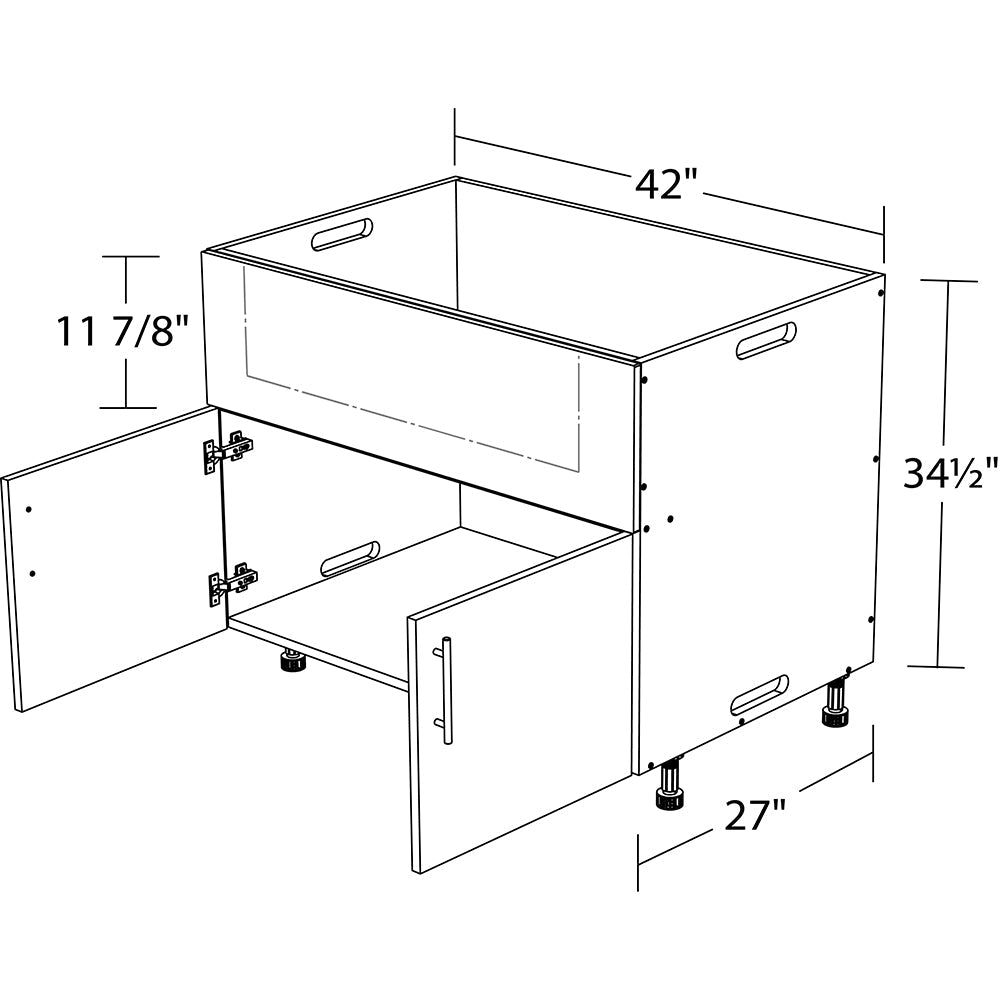 42"
11 7/8"
34½"
27"