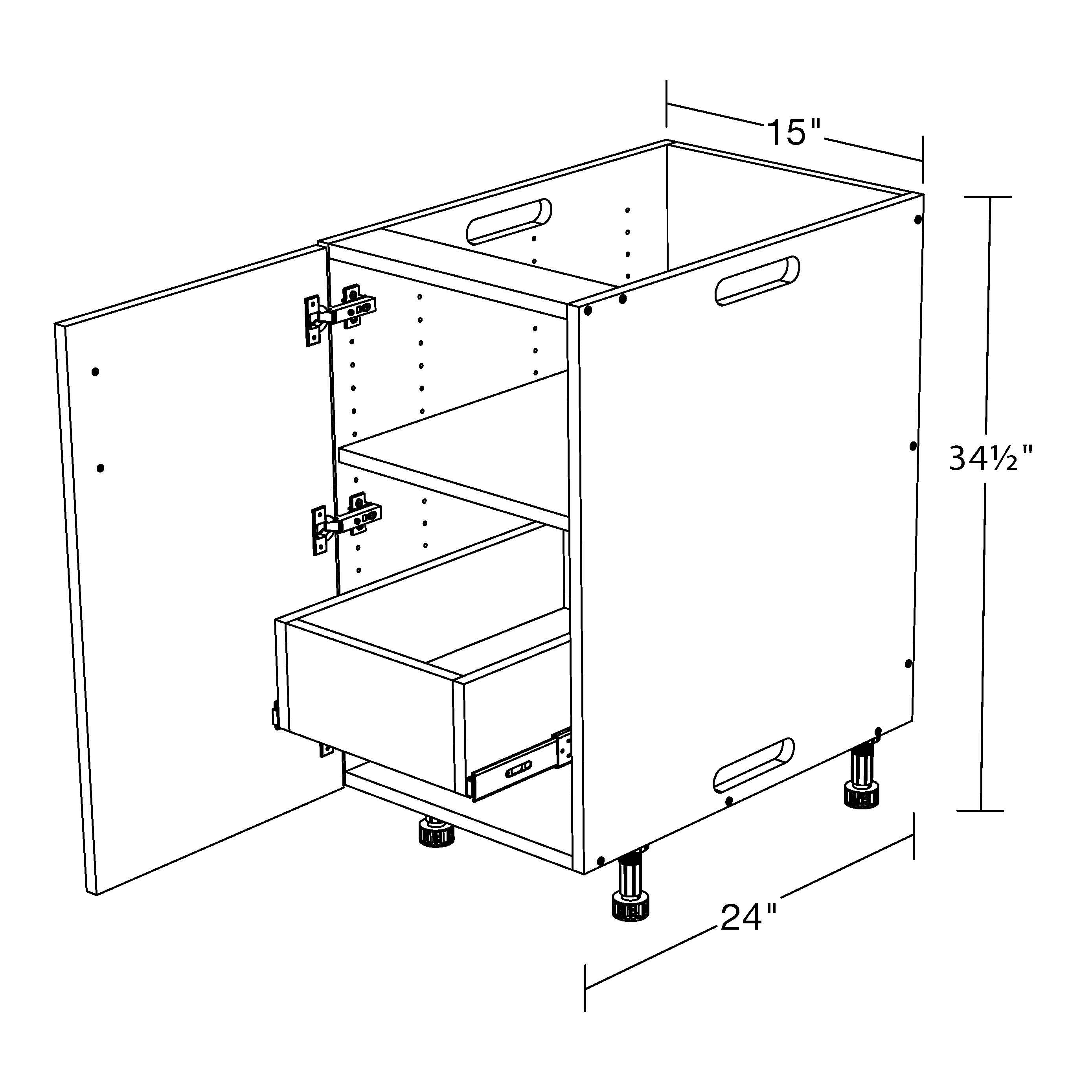 15"

34½"

24"