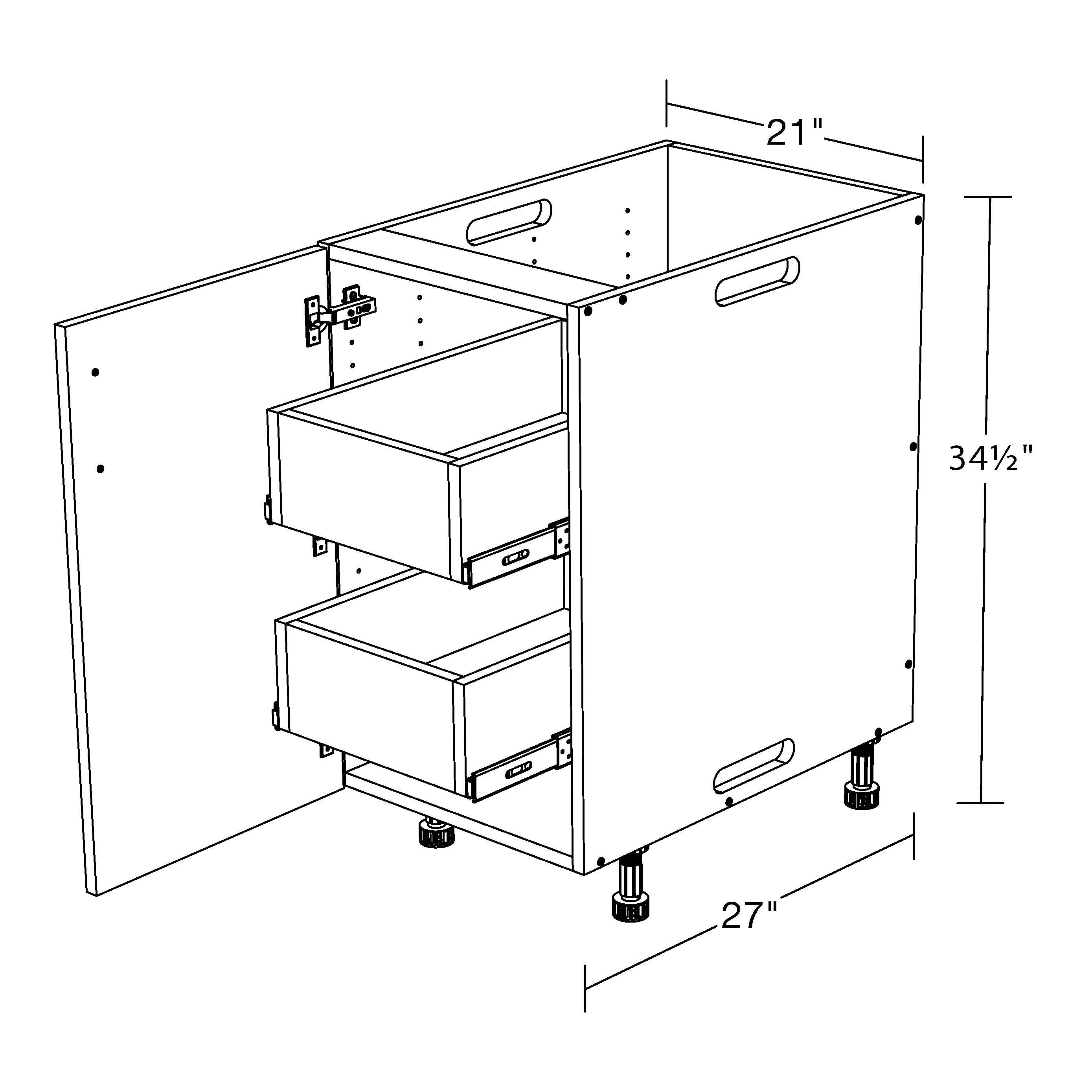 21"

34½"

27"