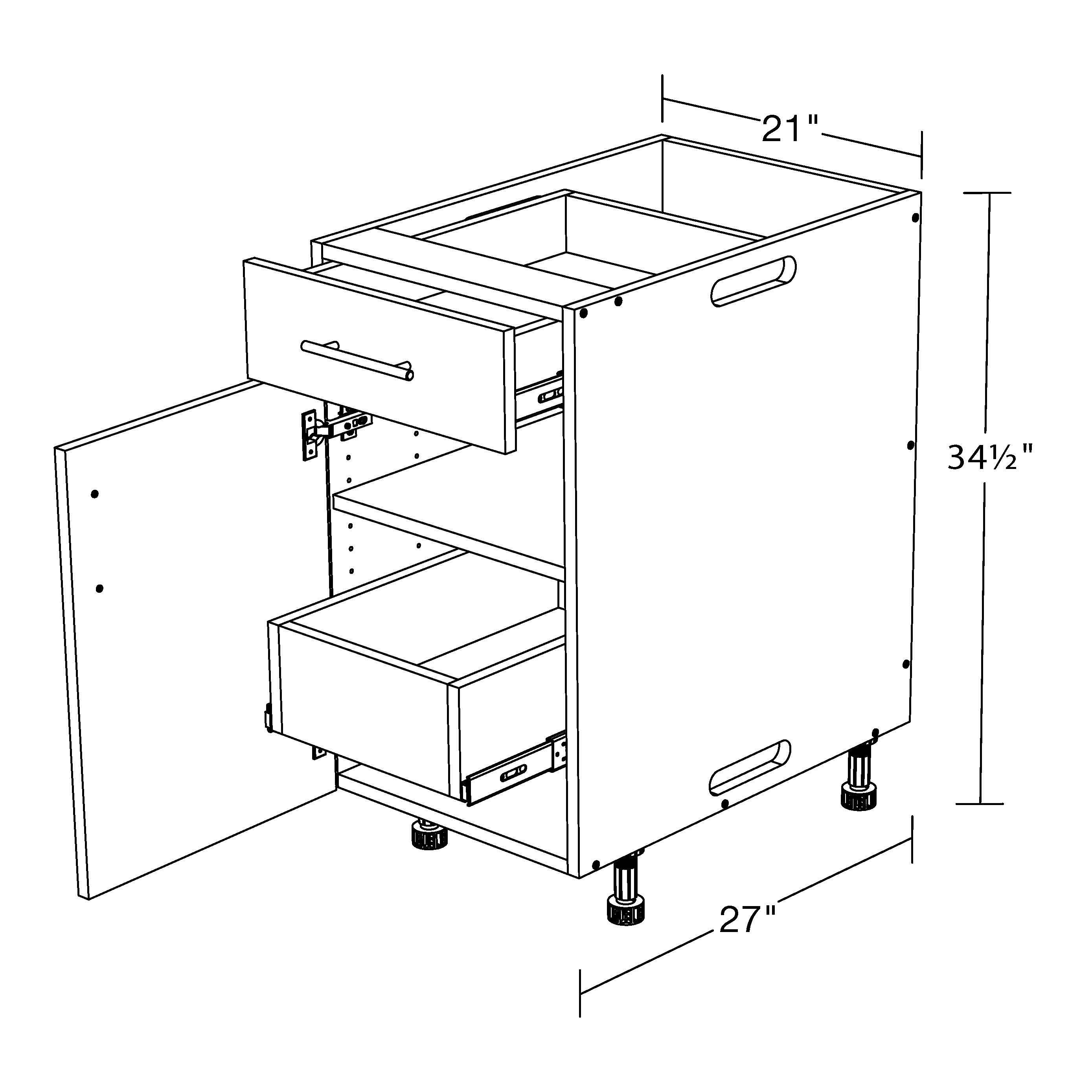 21"

34½"

27"