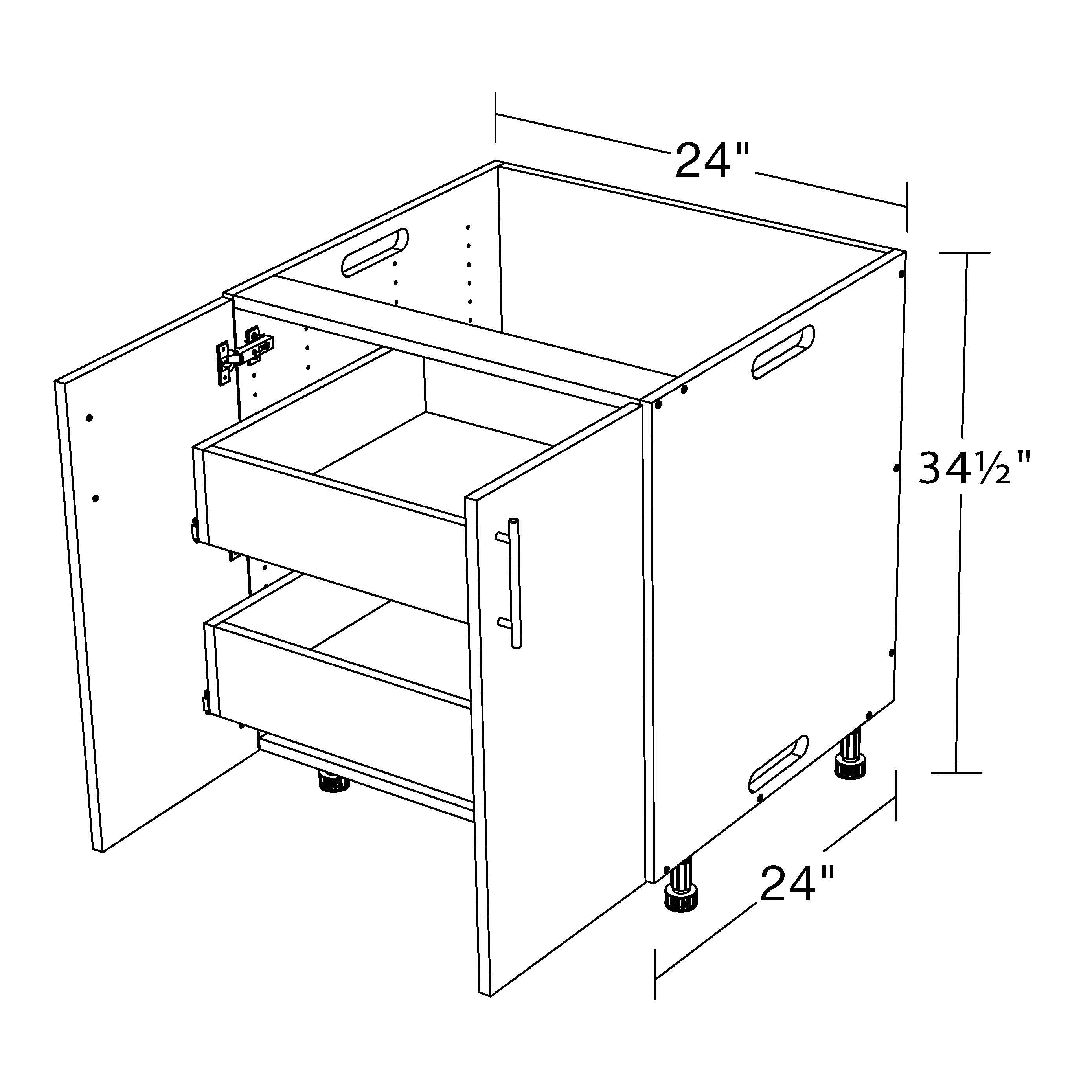 24"

34½"

24"