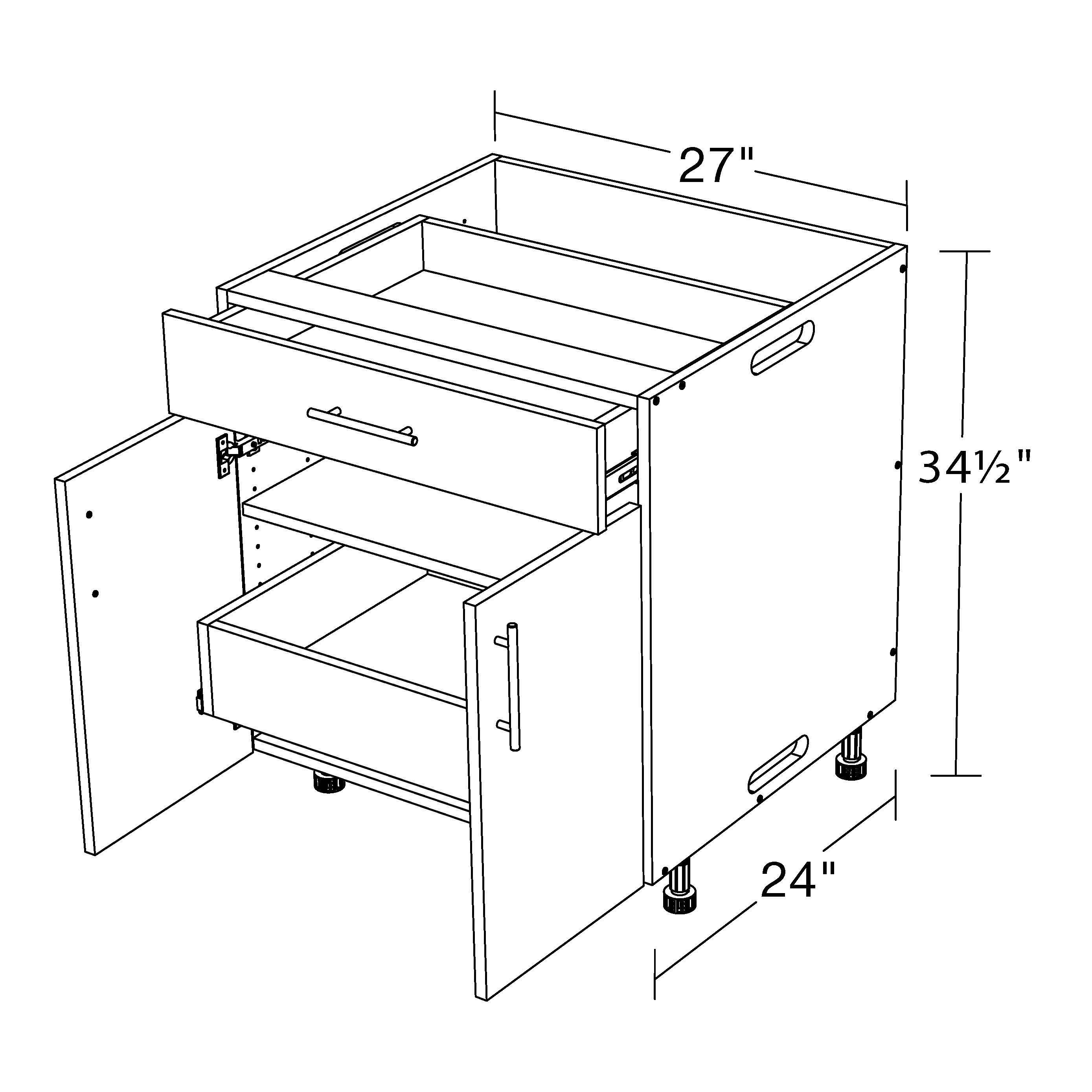 27"

34½"

24"