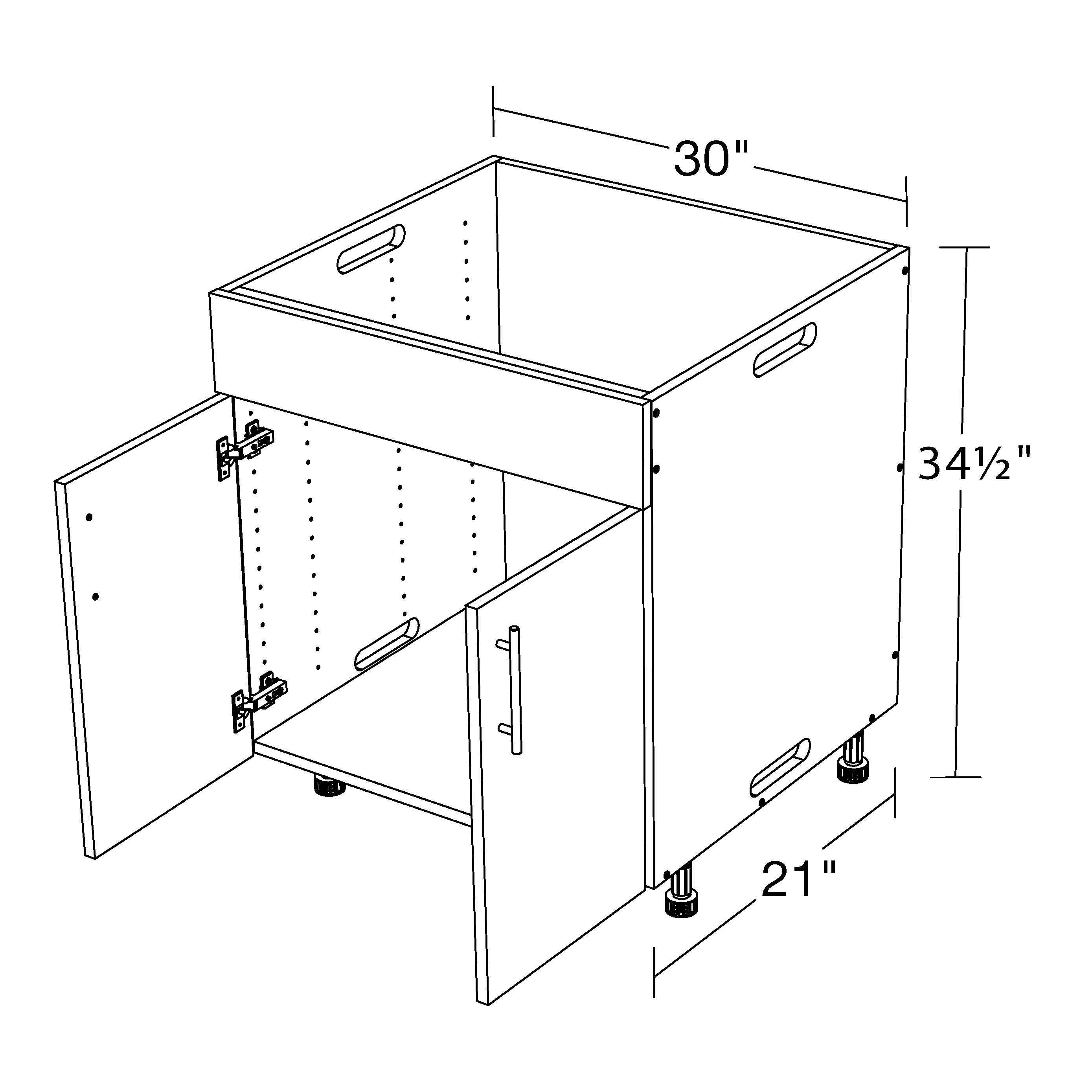 30"

34½"

21"