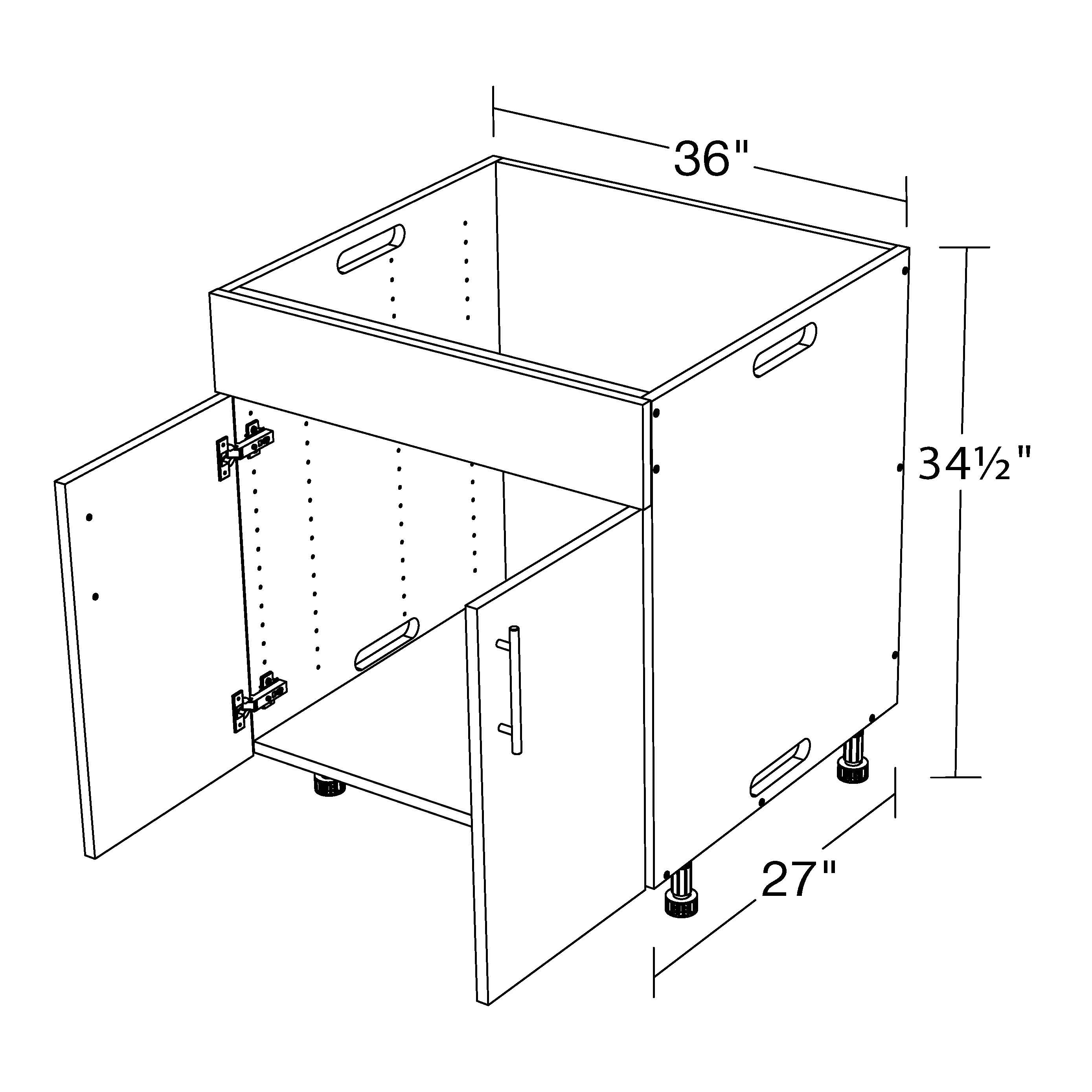 36"

34½"

27"