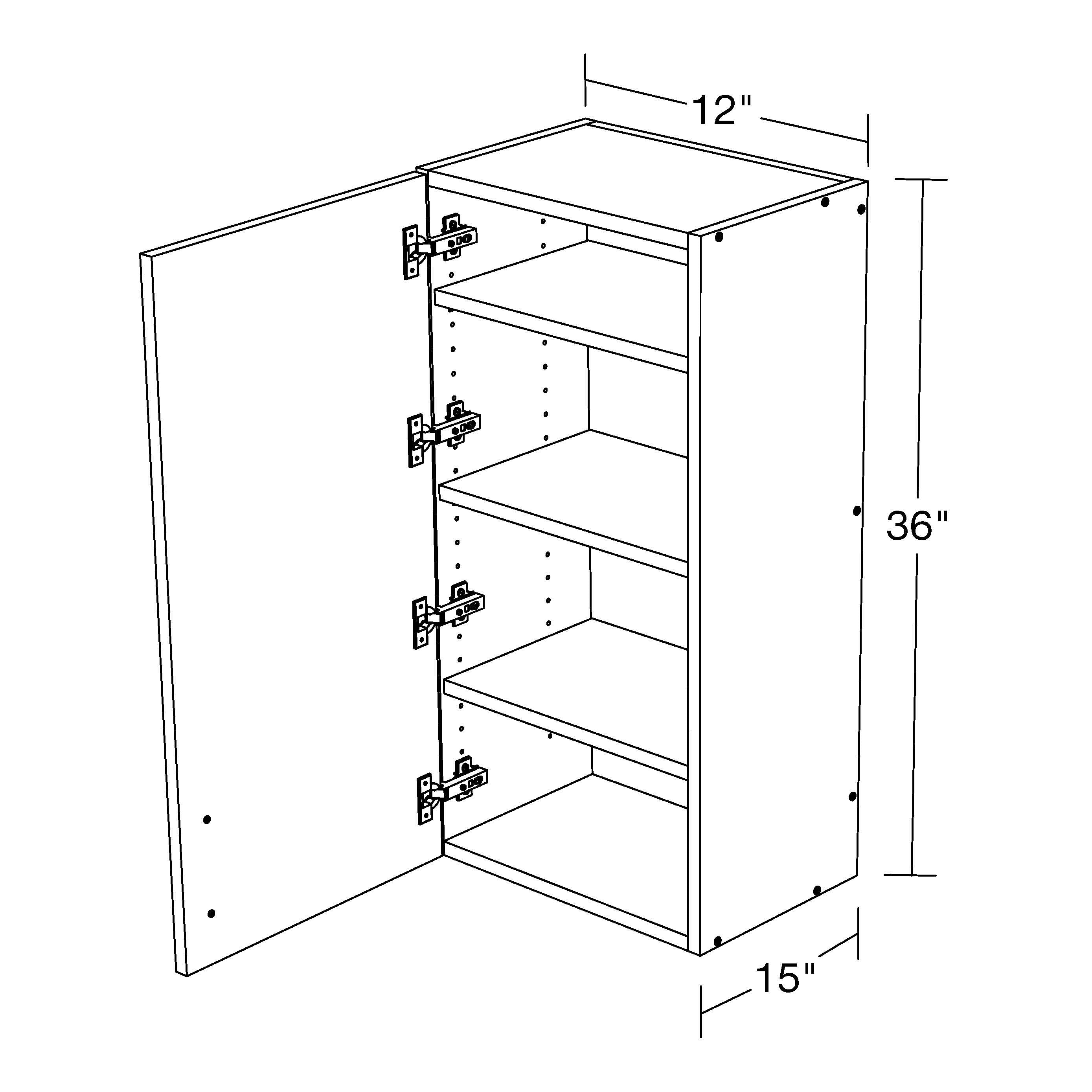 12"

36"

15"