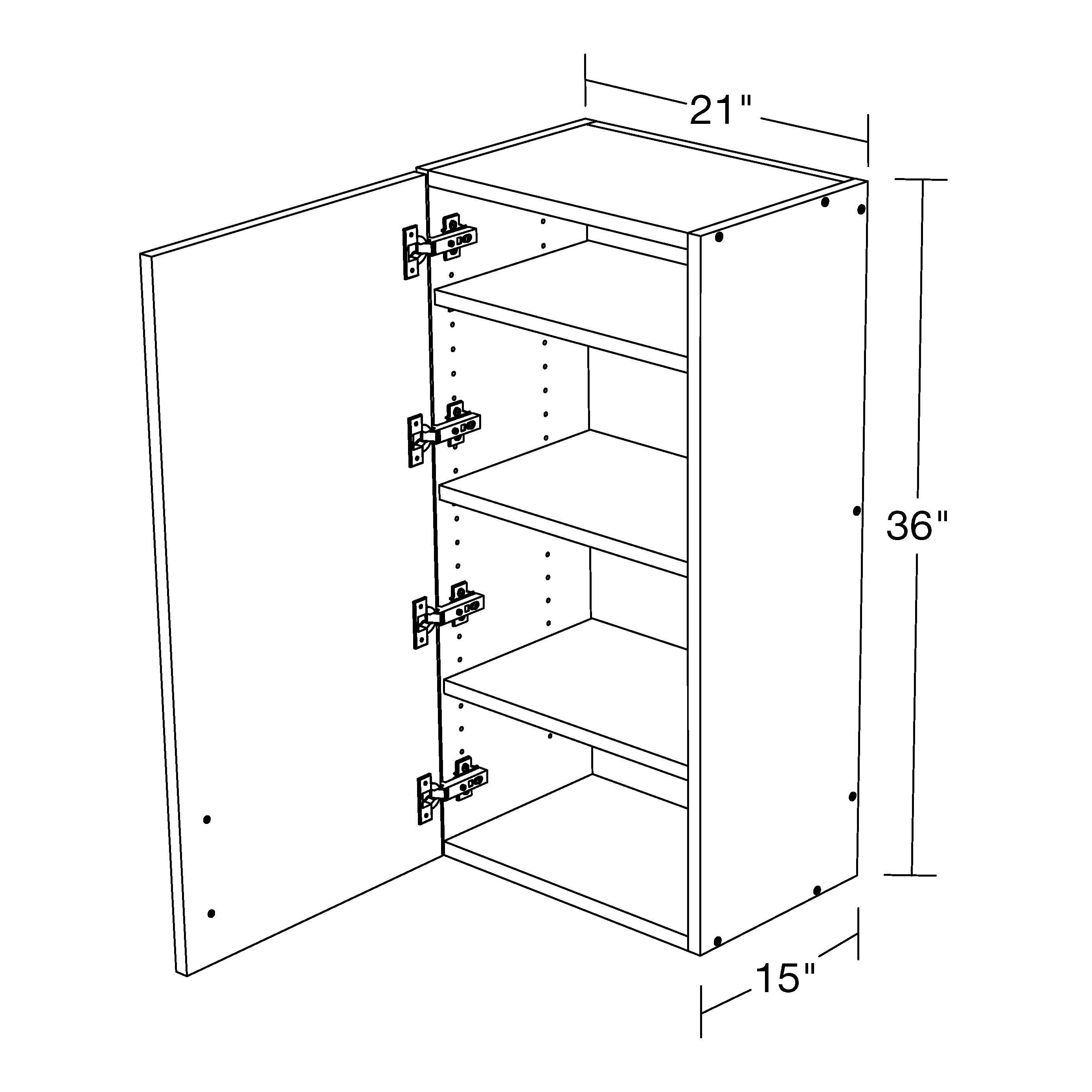 21"

36"

15"